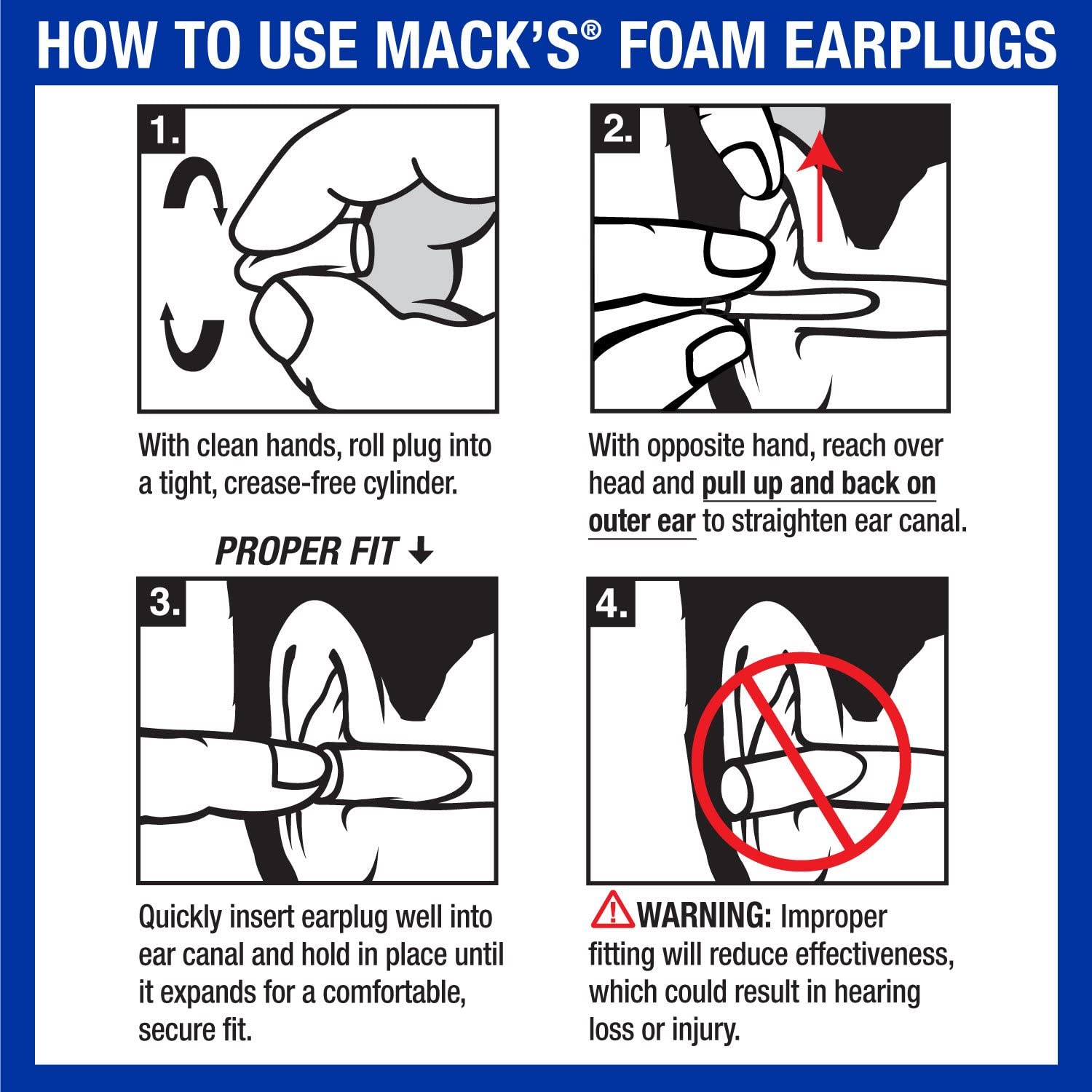 HOW TO USE MACK'S® FOAM EARPLUGS

1.

With clean hands, roll plug into a tight, crease-free cylinder.

2.

With opposite hand, reach over head and pull up and back on outer ear to straighten ear canal.

PROPER FIT ↓

3.

Quickly insert earplug well into ear canal and hold in place until it expands for a comfortable, secure fit.

4.

WARNING: Improper fitting will reduce effectiveness, which could result in hearing loss or injury.